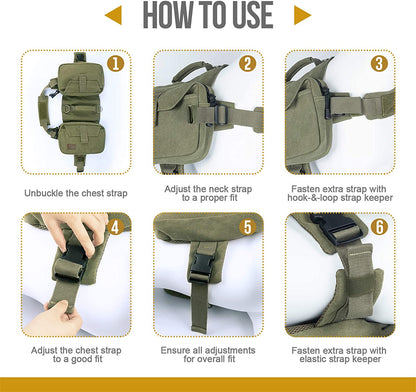 HOW TO USE

1

Unbuckle the chest strap

2

Adjust the neck strap to a proper fit

3

Fasten extra strap with hook-&-loop strap keeper

4

Adjust the chest strap to a good fit

5

Ensure all adjustments for overall fit

6

Fasten extra strap with elastic strap keeper